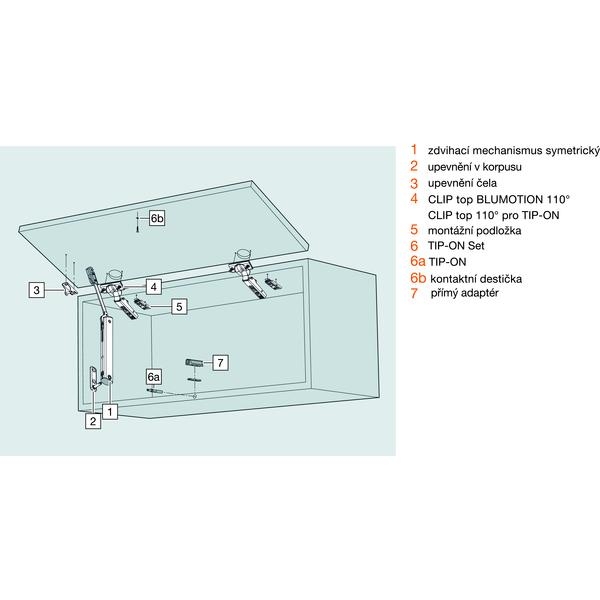 6b

3

4

5

7

6a

2

1

1 zdvihací mechanismus symetrický
2 upevnění v korpusu
3 upevnění čela
4 CLIP top BLUMOTION 110°
CLIP top 110° pro TIP-ON
5 montážní podložka
6 TIP-ON Set
6a TIP-ON
6b kontaktní destička
7 přímý adaptér