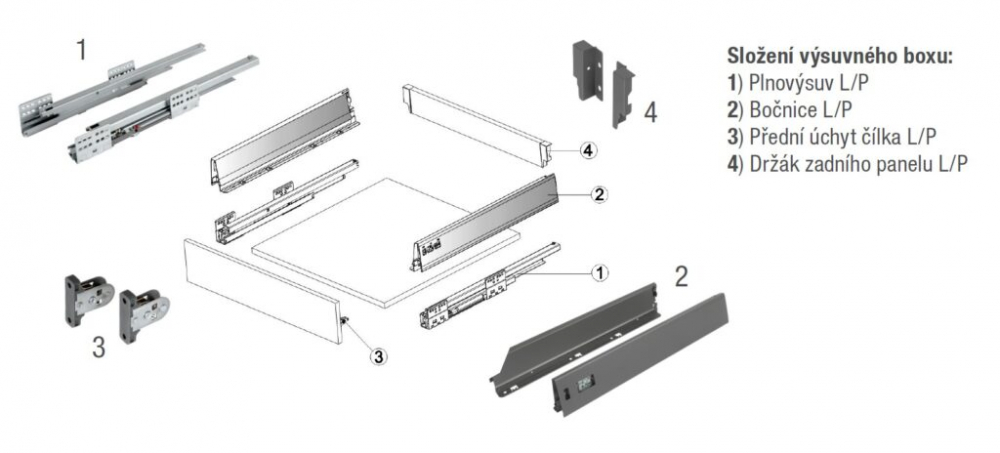 1

4

Složení výsuvného boxu:
1) Plnovýsuv L/P
2) Bočnice L/P
3) Přední úchyt čílka L/P
4) Držák zadního panelu L/P

4

2

1

2

3

3